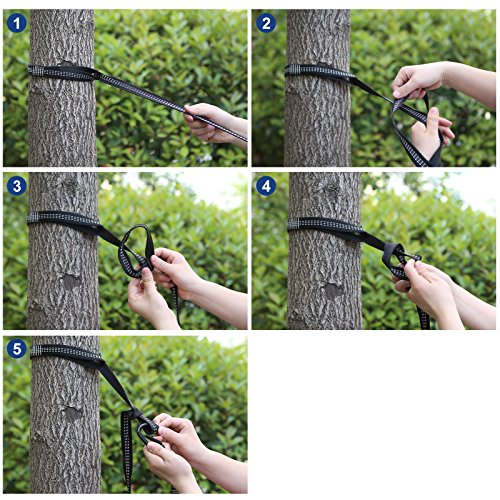 1

2

3

4

5