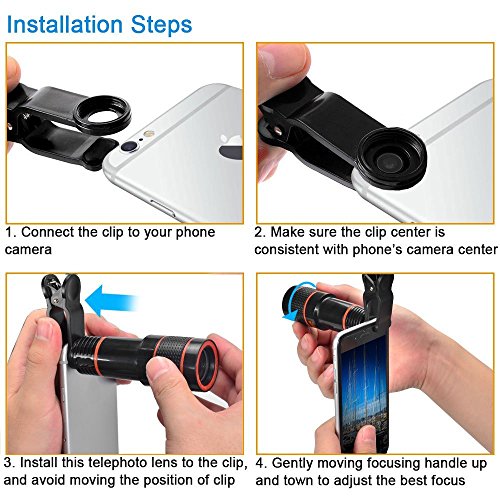 Installation Steps

1. Connect the clip to your phone camera

2. Make sure the clip center is consistent with phone's camera center

3. Install this telephoto lens to the clip, and avoid moving the position of clip

4. Gently moving focusing handle up and town to adjust the best focus